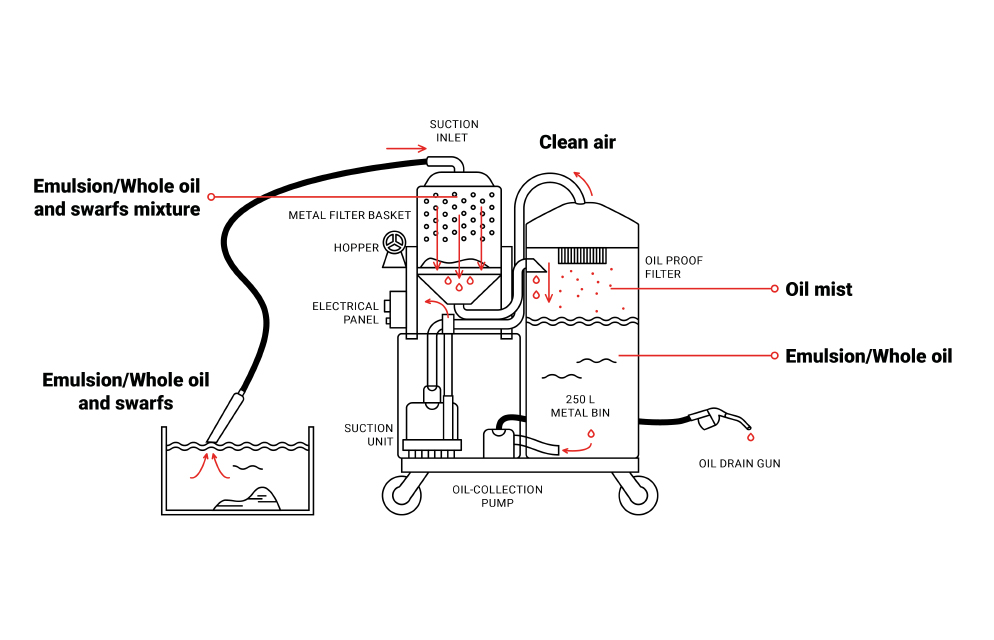 SUCTION INLET

Clean air

Emulsion/Whole oil and swarfs mixture

METAL FILTER BASKET

HOPPER

OIL PROOF FILTER

Oil mist

ELECTRICAL PANEL

Emulsion/Whole oil

Emulsion/Whole oil and swarfs

250 L METAL BIN

SUCTION UNIT

OIL DRAIN GUN

OIL-COLLECTION PUMP