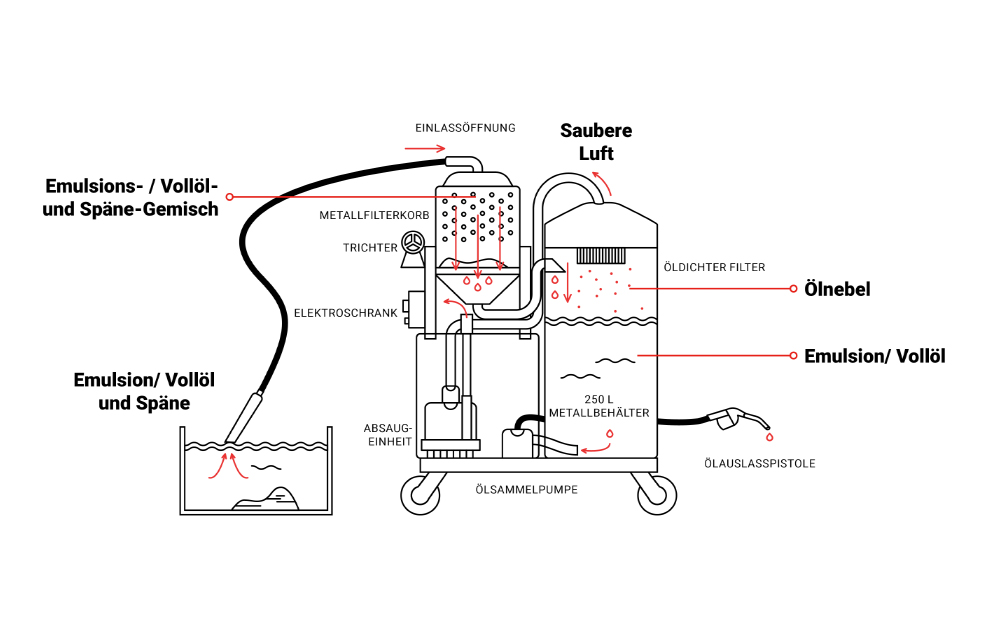 EINLASSÖFFNUNG

Saubere Luft

Emulsions- / Vollöl- und Späne-Gemisch

METALLFILTERKORB

TRICHTER

ÖLDICHTER FILTER

Ölnebel

ELEKTROSCHRANK

Emulsion/ Vollöl

Emulsion/ Vollöl und Späne

250 L METALLBEHÄLTER

ABSAUG-EINHEIT

ÖLAUSLASSPISTOLE

ÖLSAMMELPUMPE