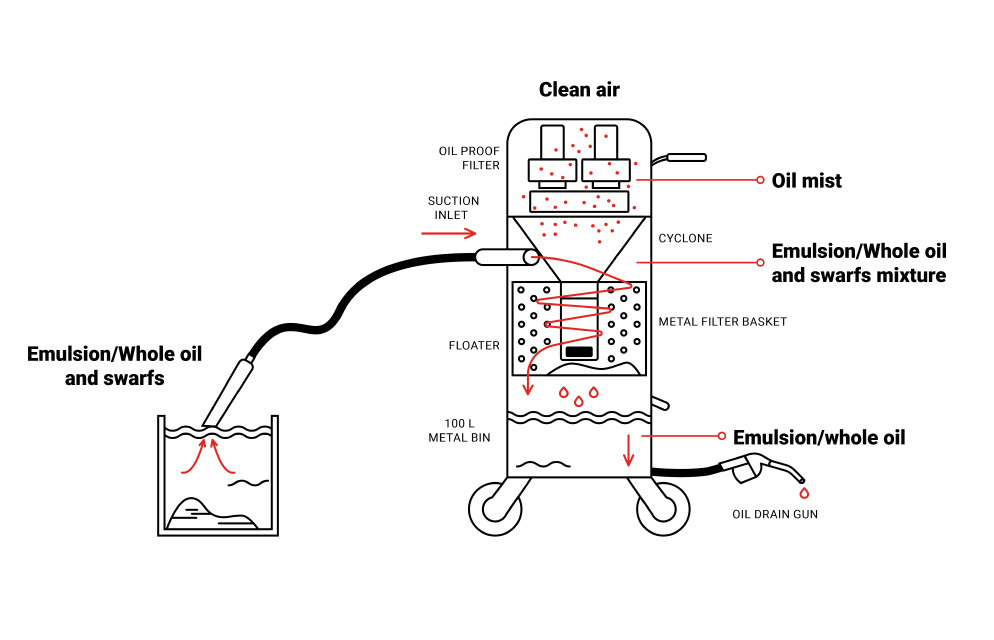 Clean air

OIL PROOF FILTER

Oil mist

SUCTION INLET

CYCLONE

Emulsion/Whole oil and swarfs mixture

METAL FILTER BASKET

FLOATER

Emulsion/Whole oil and swarfs

100 L METAL BIN

Emulsion/whole oil

OIL DRAIN GUN