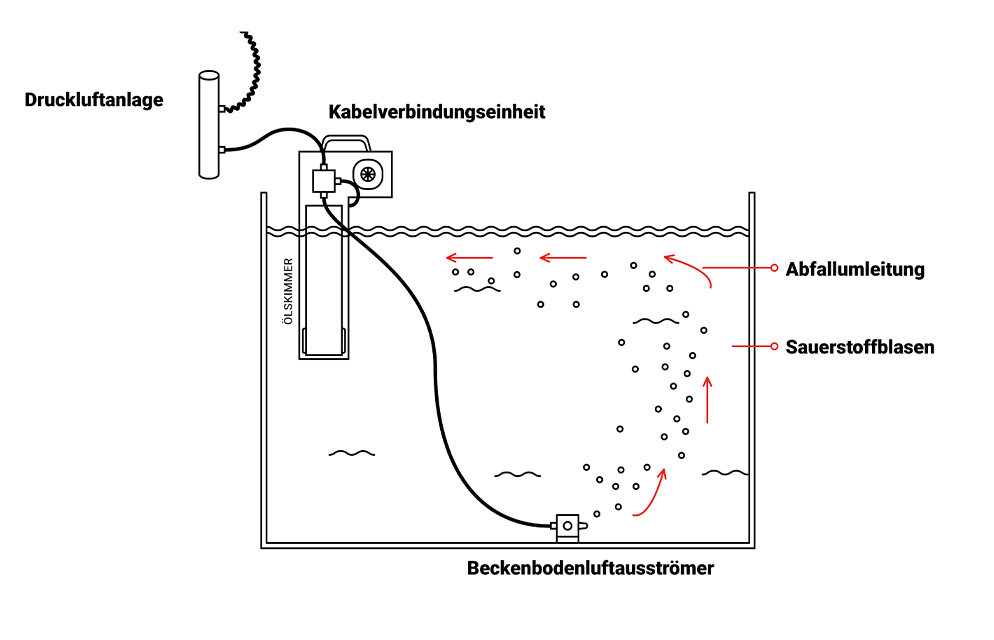 Druckluftanlage

Kabelverbindungseinheit

ÖLSKIMMER

Abfallumleitung

Sauerstoffblasen

Beckenbodenluftausströmer